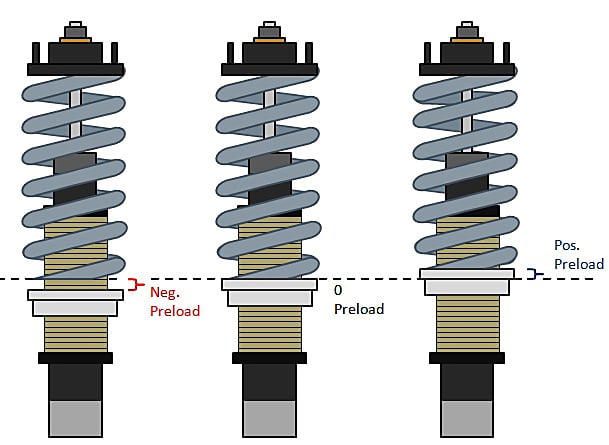 Neg.
Preload

0
Preload

Pos.
Preload